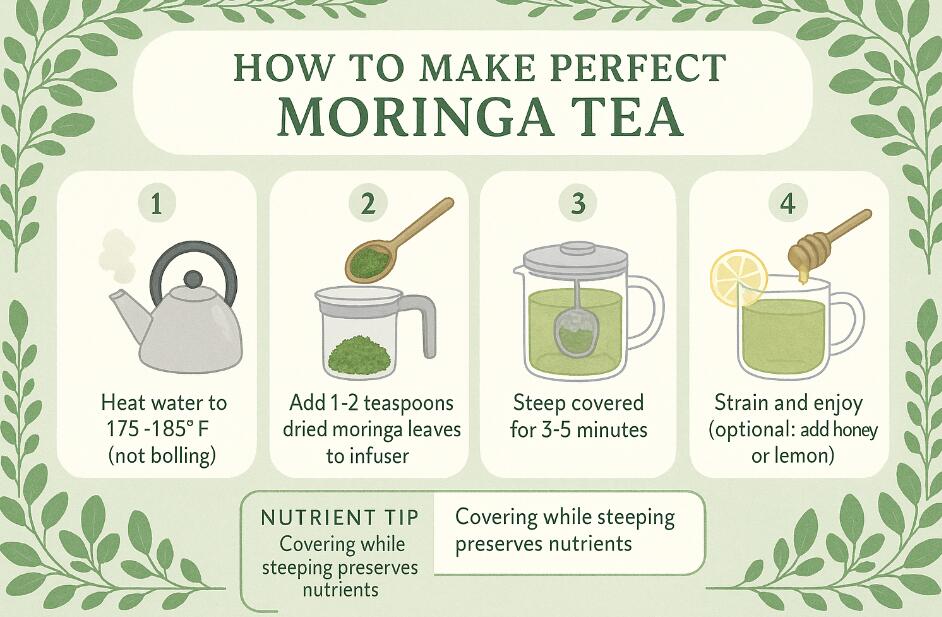 HOW TO MAKE PERFECT
MORINGA TEA

1

Heat water to 175 -185° F (not bolling)

2

Add 1-2 teaspoons dried moringa leaves to infuser

3

Steep covered for 3-5 minutes

4

Strain and enjoy (optional: add honey or lemon)

NUTRIENT TIP
Covering while steeping preserves nutrients

Covering while steeping preserves nutrients