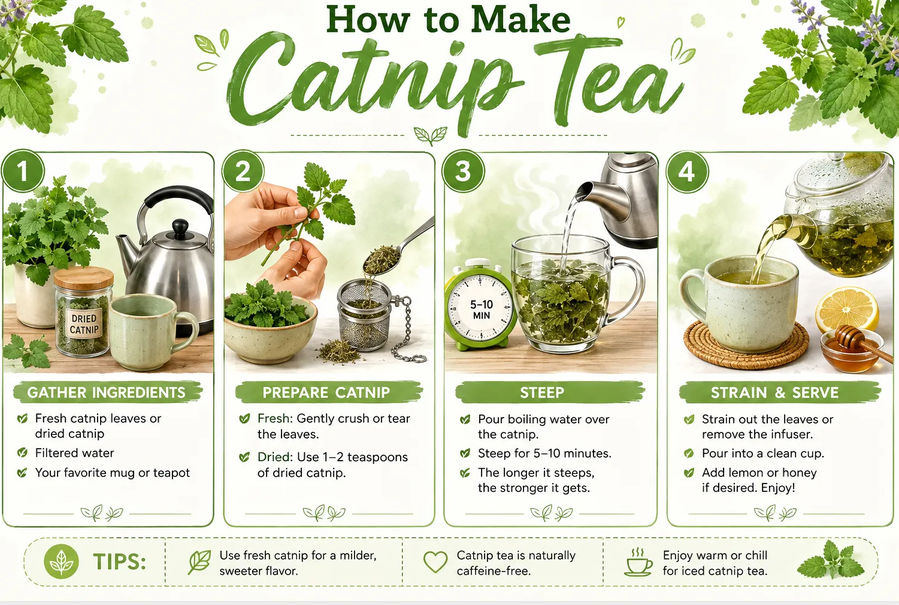 How to Make
Catnip Tea

1
DRIED CATNIP
GATHER INGREDIENTS
Fresh catnip leaves or dried catnip
Filtered water
Your favorite mug or teapot

2
PREPARE CATNIP
Fresh: Gently crush or tear the leaves.
Dried: Use 1–2 teaspoons of dried catnip.

3
5–10 MIN
STEEP
Pour boiling water over the catnip.
Steep for 5–10 minutes.
The longer it steeps, the stronger it gets.

4
STRAIN & SERVE
Strain out the leaves or remove the infuser.
Pour into a clean cup.
Add lemon or honey if desired. Enjoy!

TIPS:
Use fresh catnip for a milder, sweeter flavor.
Catnip tea is naturally caffeine-free.
Enjoy warm or chill for iced catnip tea.